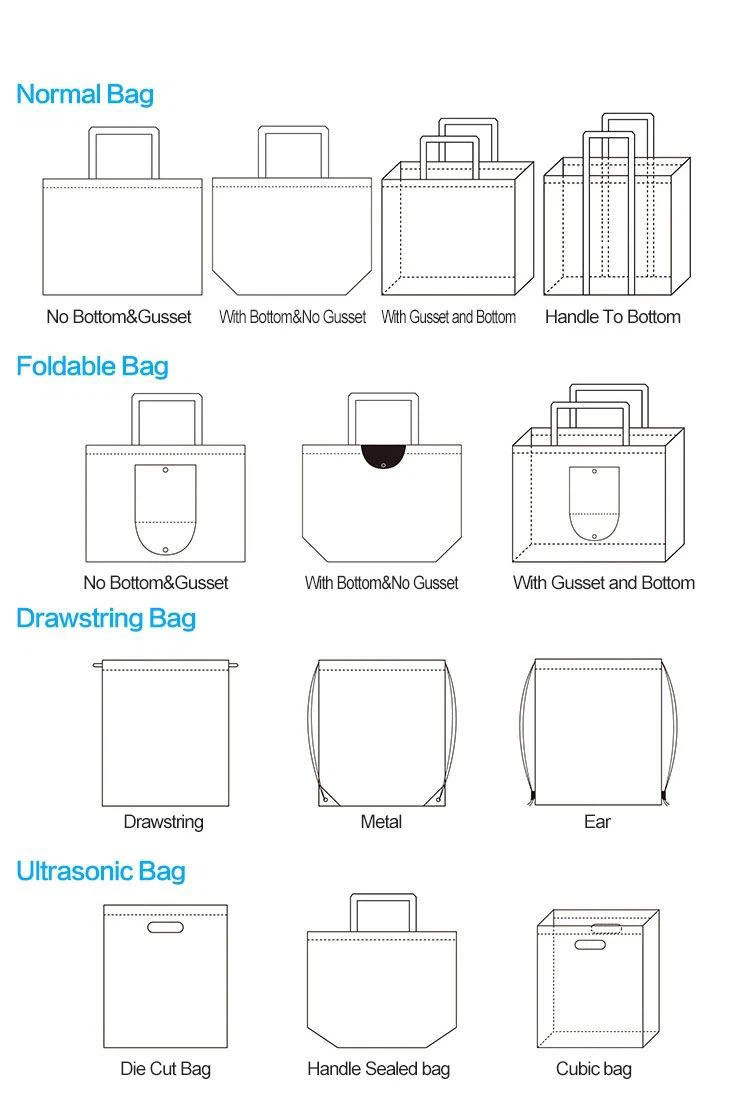 Normal Bag

No Bottom&Gusset

With Bottom&No Gusset

With Gusset and Bottom

Handle To Bottom

Foldable Bag

No Bottom&Gusset

With Bottom&No Gusset

With Gusset and Bottom

Drawstring Bag

Drawstring

Metal

Ear

Ultrasonic Bag

Die Cut Bag

Handle Sealed bag

Cubic bag